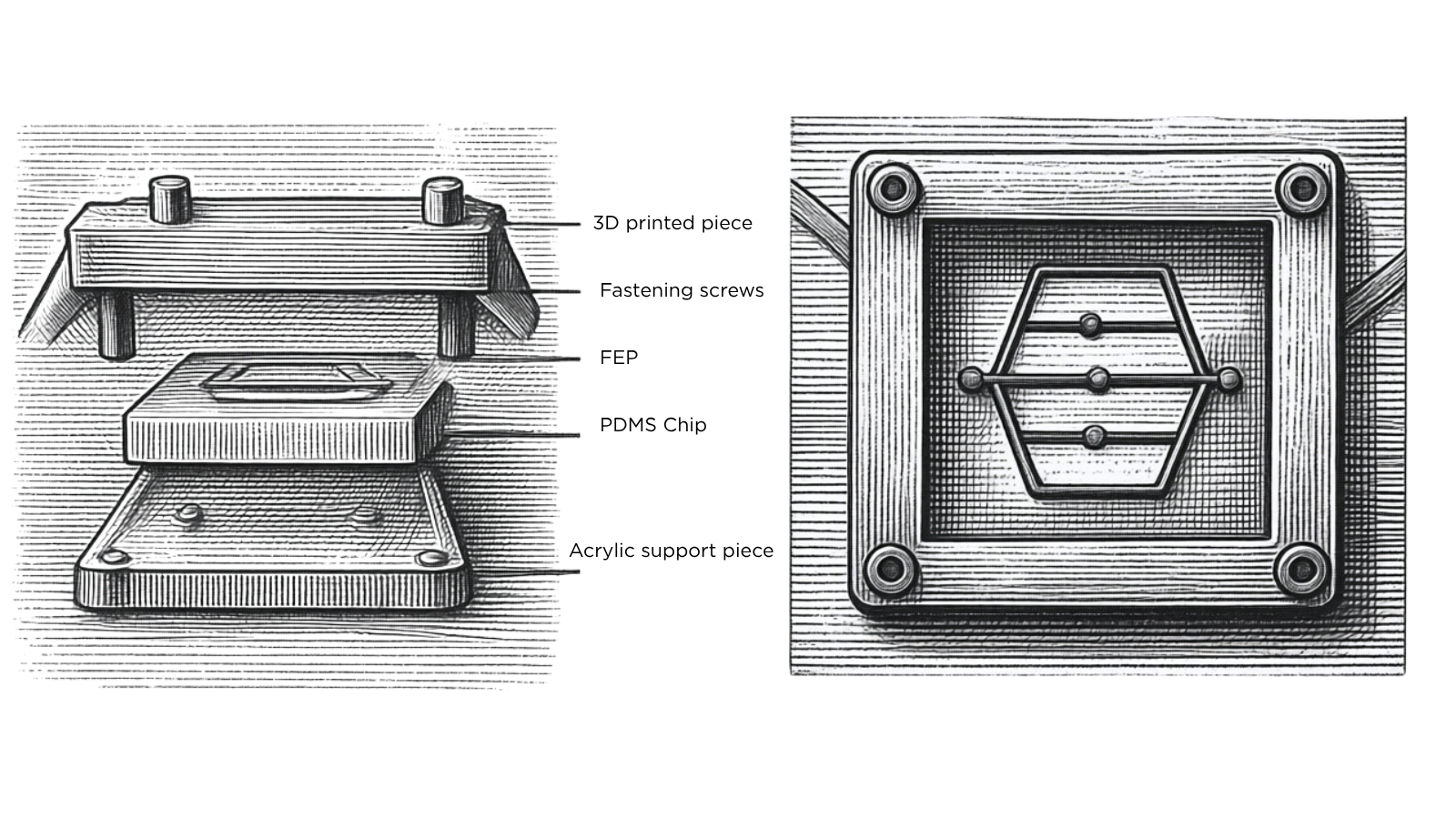 3D printed piece

Fastening screws

FEP

PDMS Chip

Acrylic support piece